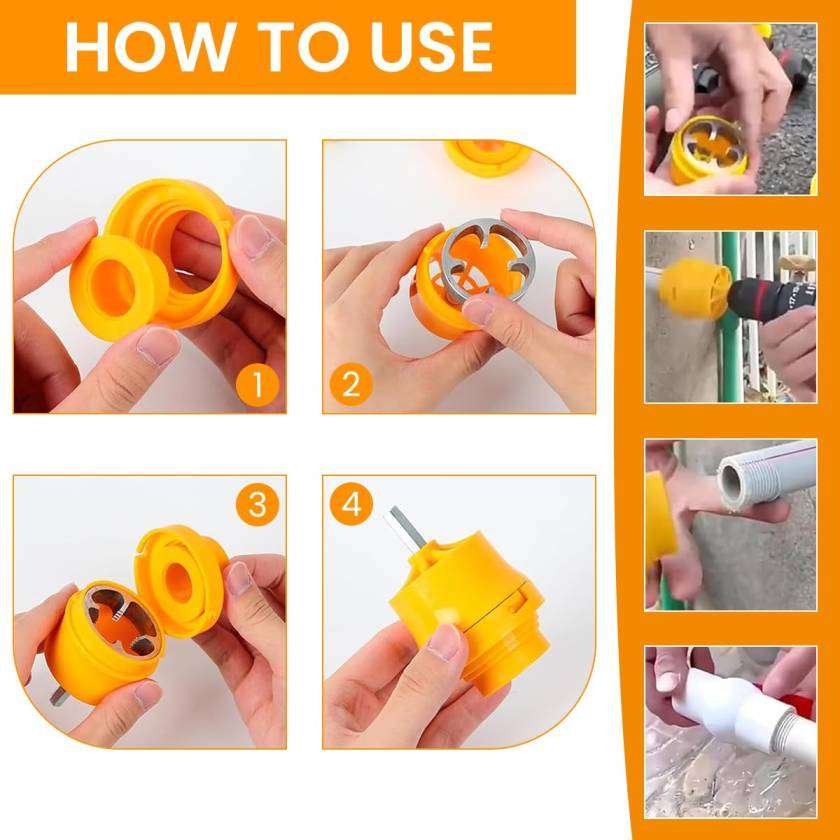 HOW TO USE

1

2

3

4